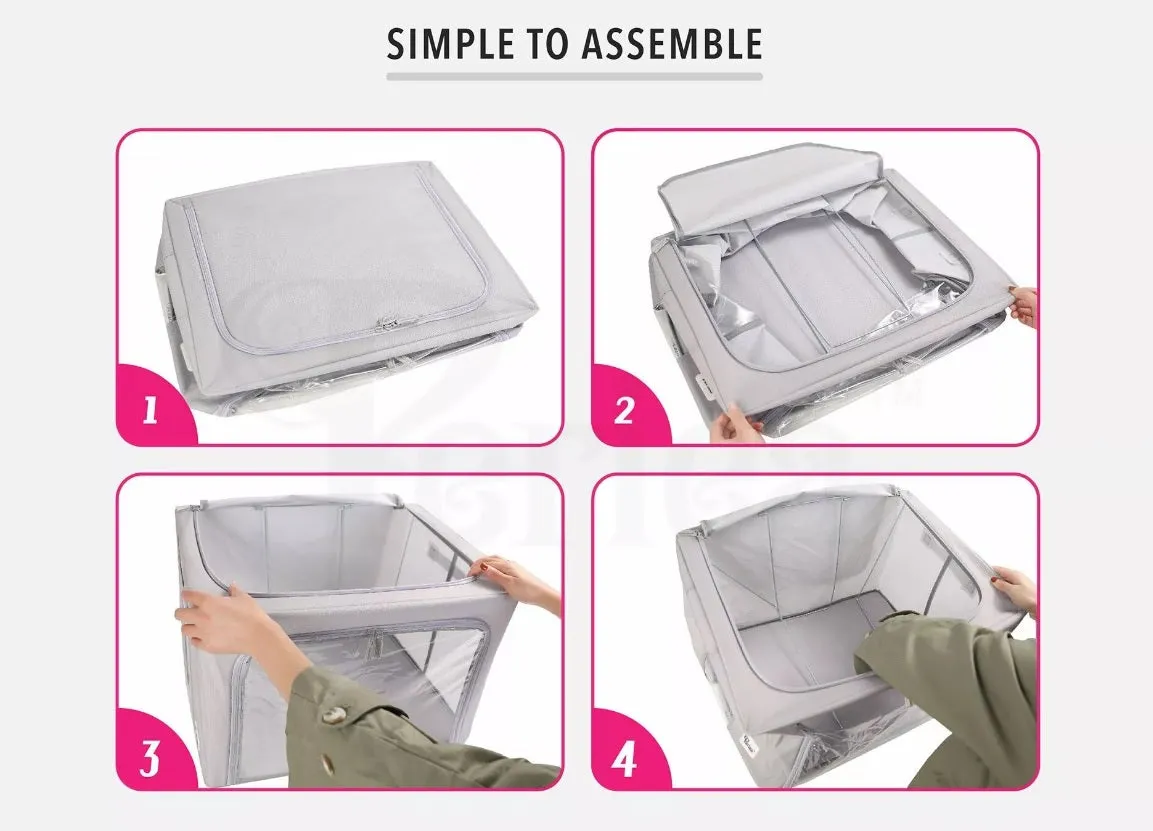 SIMPLE TO ASSEMBLE

1

2

3

4