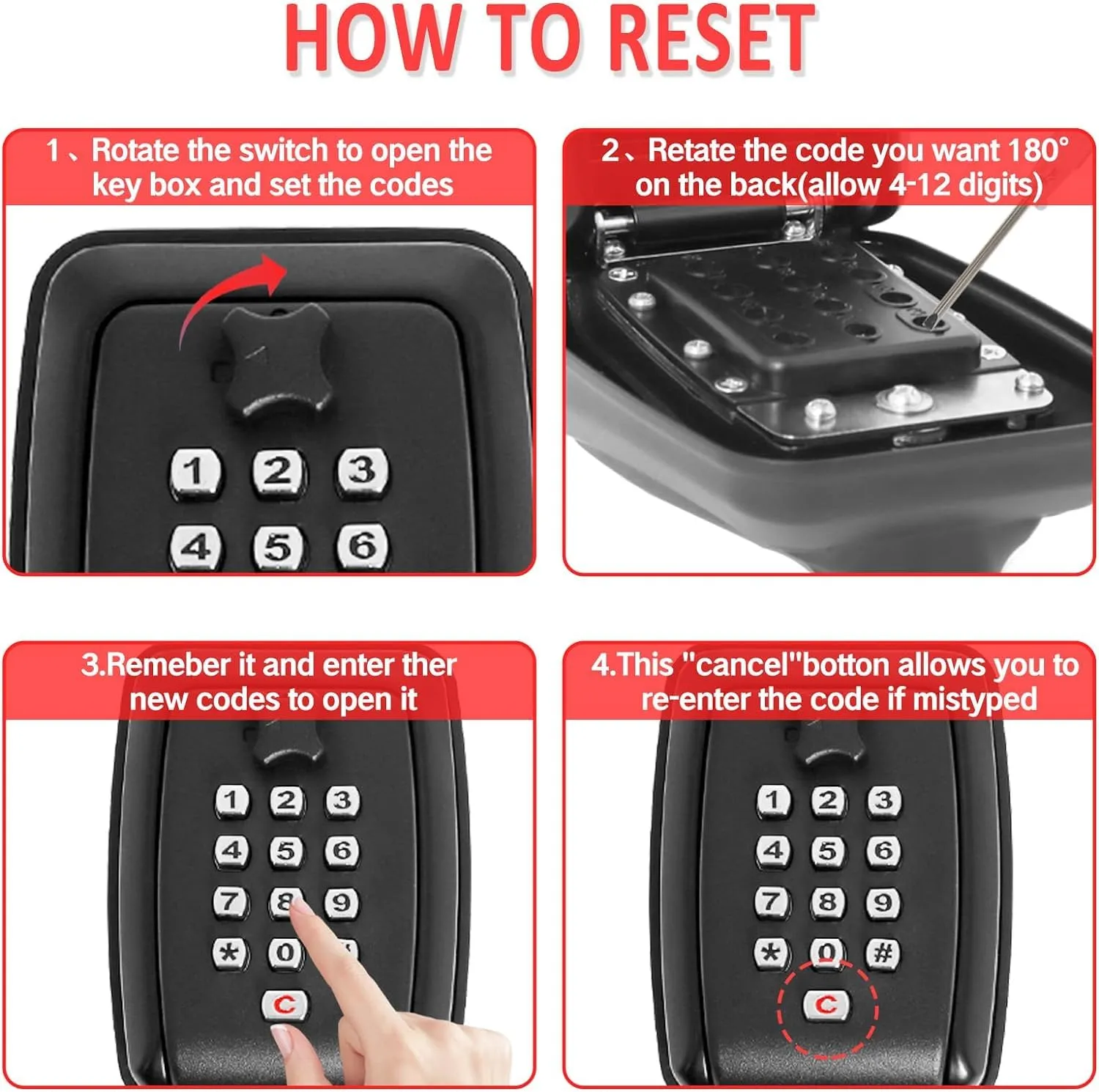 HOW TO RESET

1、Rotate the switch to open the key box and set the codes

1 2 3
4 5 6

2、Retate the code you want 180° on the back(allow 4-12 digits)

3.Remeber it and enter ther new codes to open it

1 2 3
4 5 6
7 8 9
* 0
C

4.This "cancel"botton allows you to re-enter the code if mistyped

1 2 3
4 5 6
7 8 9
* 0 #
C